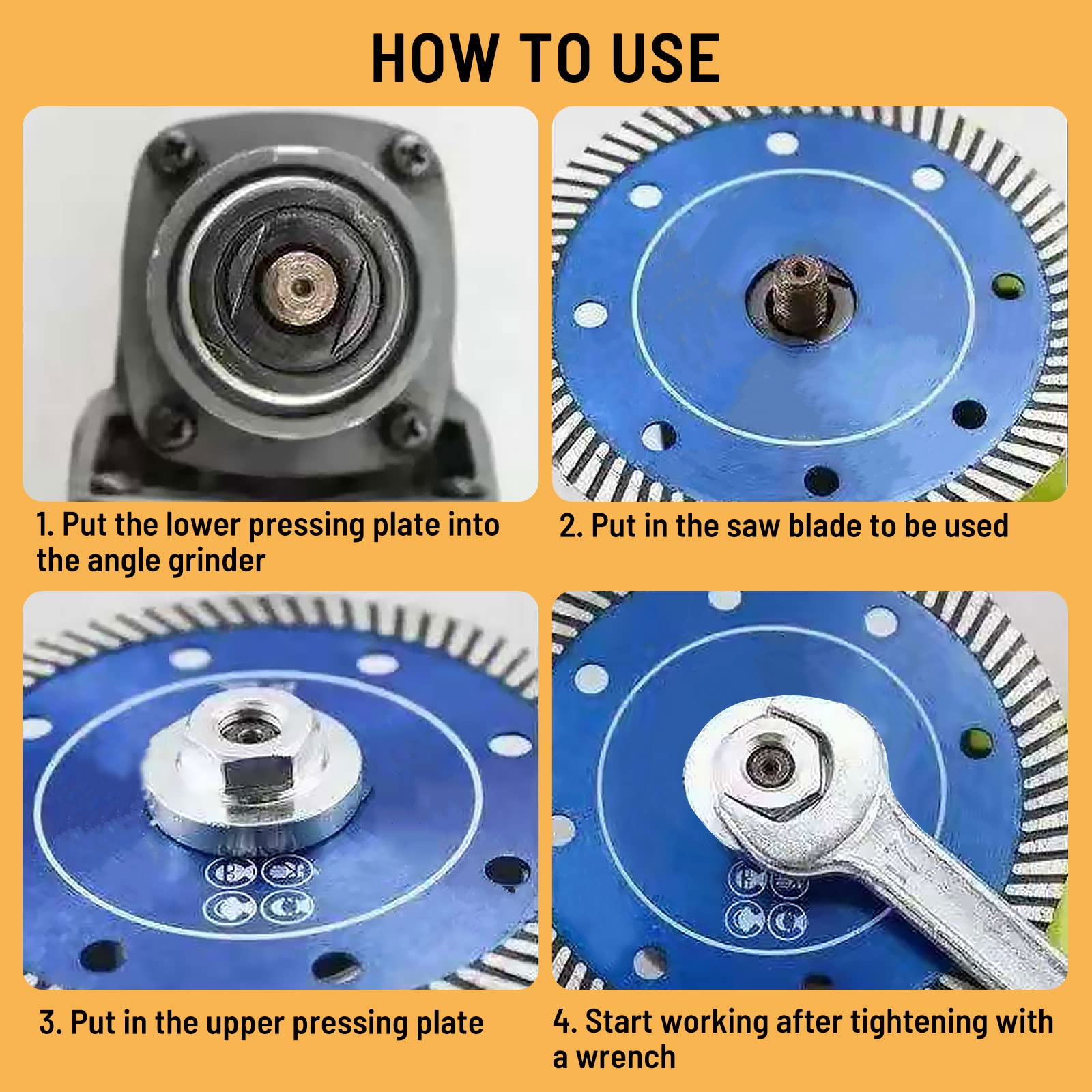 HOW TO USE

1. Put the lower pressing plate into the angle grinder

2. Put in the saw blade to be used

3. Put in the upper pressing plate

4. Start working after tightening with a wrench